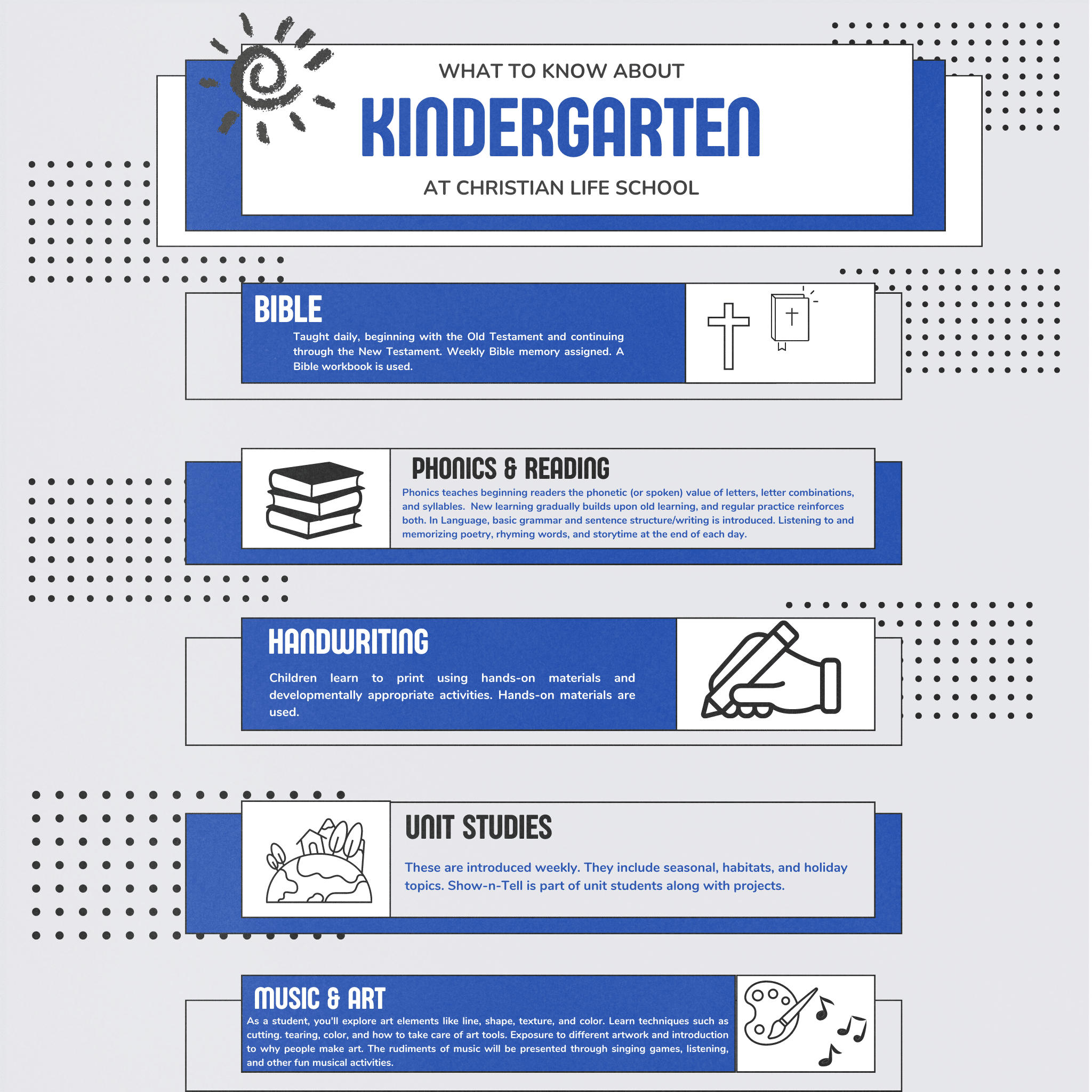 WHAT TO KNOW ABOUT

KINDERGARTEN

AT CHRISTIAN LIFE SCHOOL

BIBLE

Taught daily, beginning with the Old Testament and continuing through the New Testament. Weekly Bible memory assigned. A Bible workbook is used.

PHONICS & READING

Phonics teaches beginning readers the phonetic (or spoken) value of letters, letter combinations, and syllables. New learning gradually builds upon old learning, and regular practice reinforces both. In Language, basic grammar and sentence structure/writing is introduced. Listening to and memorizing poetry, rhyming words, and storytime at the end of each day.

HANDWRITING

Children learn to print using hands-on materials and developmentally appropriate activities. Hands-on materials are used.

UNIT STUDIES

These are introduced weekly. They include seasonal, habitats, and holiday topics. Show-n-Tell is part of unit students along with projects.

MUSIC & ART

As a student, you'll explore art elements like line, shape, texture, and color. Learn techniques such as cutting. tearing, color, and how to take care of art tools. Exposure to different artwork and introduction to why people make art. The rudiments of music will be presented through singing games, listening, and other fun musical activities.